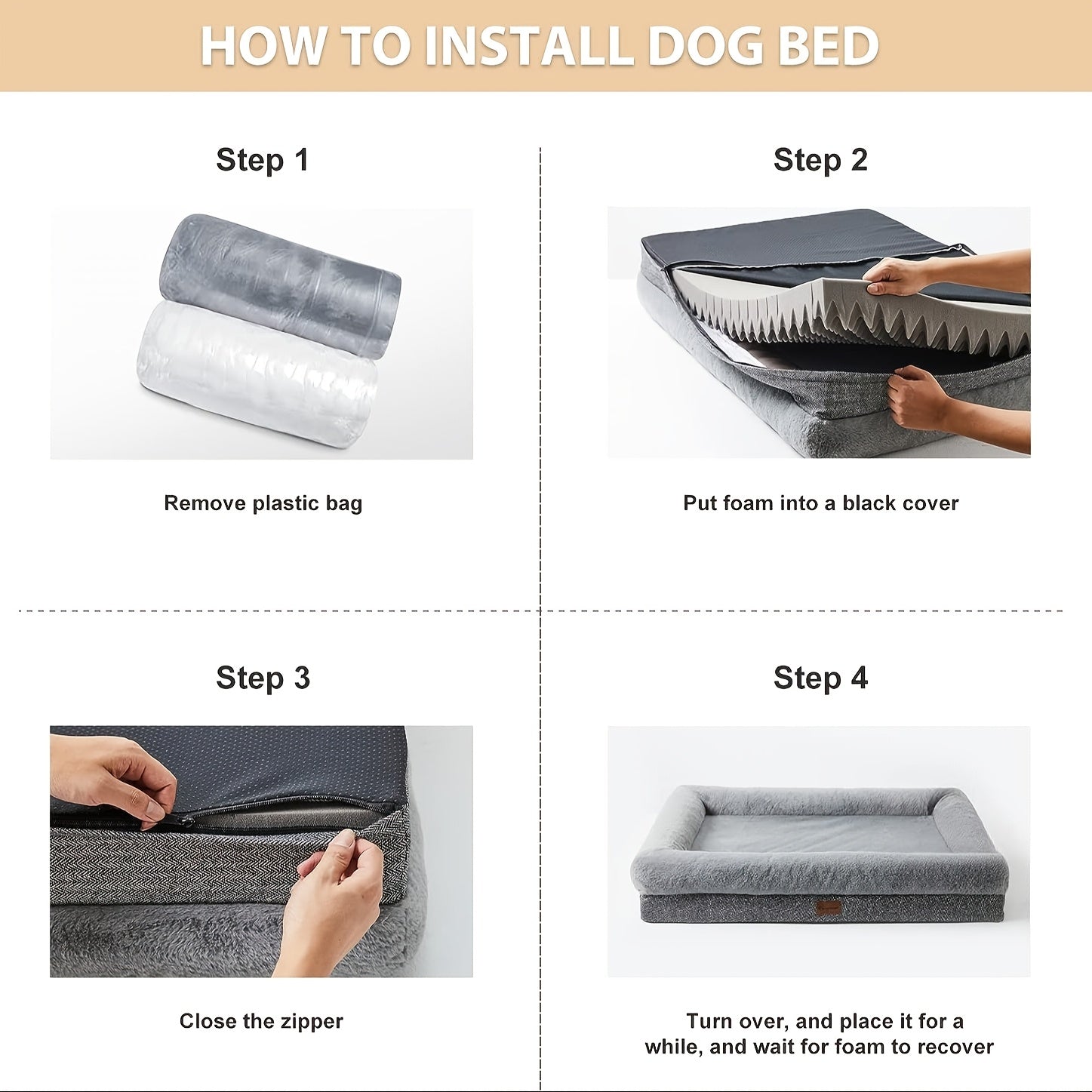 HOW TO INSTALL DOG BED

Step 1

Remove plastic bag

Step 2

Put foam into a black cover

Step 3

Close the zipper

Step 4

Turn over, and place it for a while, and wait for foam to recover